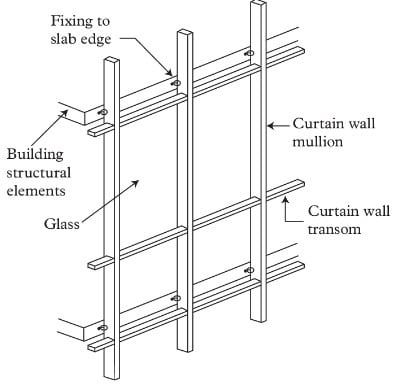 Fixing to slab edge

Curtain wall mullion

Building structural elements

Glass

Curtain wall transom